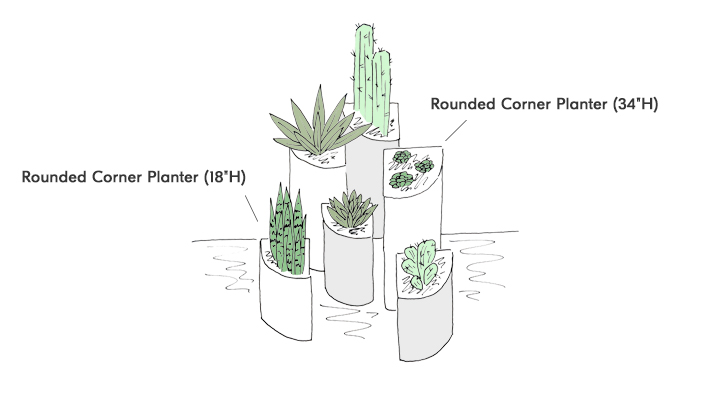 Rounded Corner Planter (34"H)

Rounded Corner Planter (18"H)