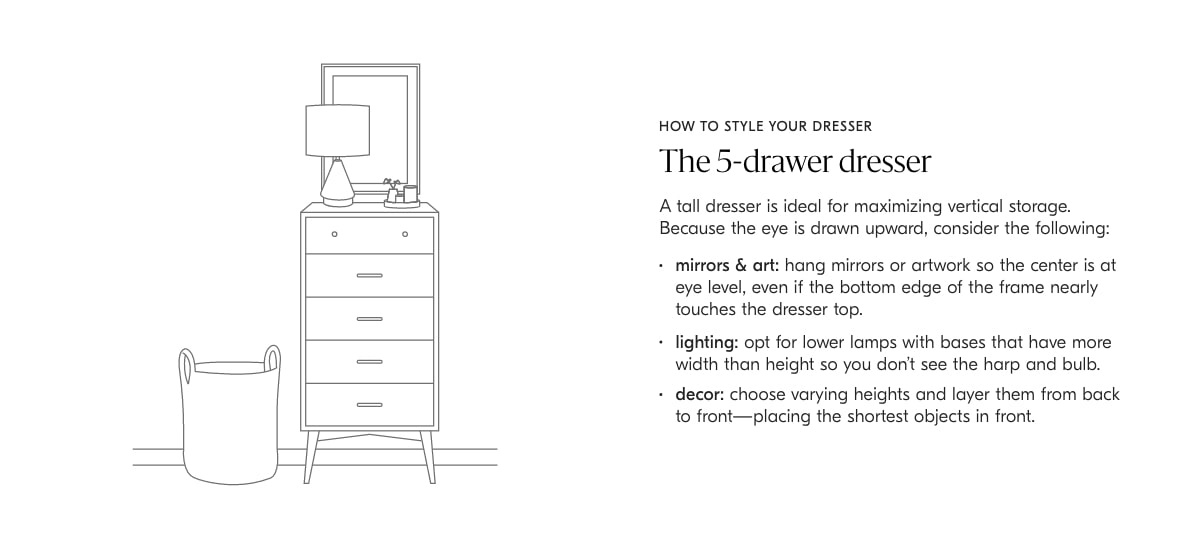 HOW TO STYLE YOUR DRESSER

The 5-drawer dresser

A tall dresser is ideal for maximizing vertical storage. Because the eye is drawn upward, consider the following:

· mirrors & art: hang mirrors or artwork so the center is at eye level, even if the bottom edge of the frame nearly touches the dresser top.

· lighting: opt for lower lamps with bases that have more width than height so you don't see the harp and bulb.

· decor: choose varying heights and layer them from back to front—placing the shortest objects in front.