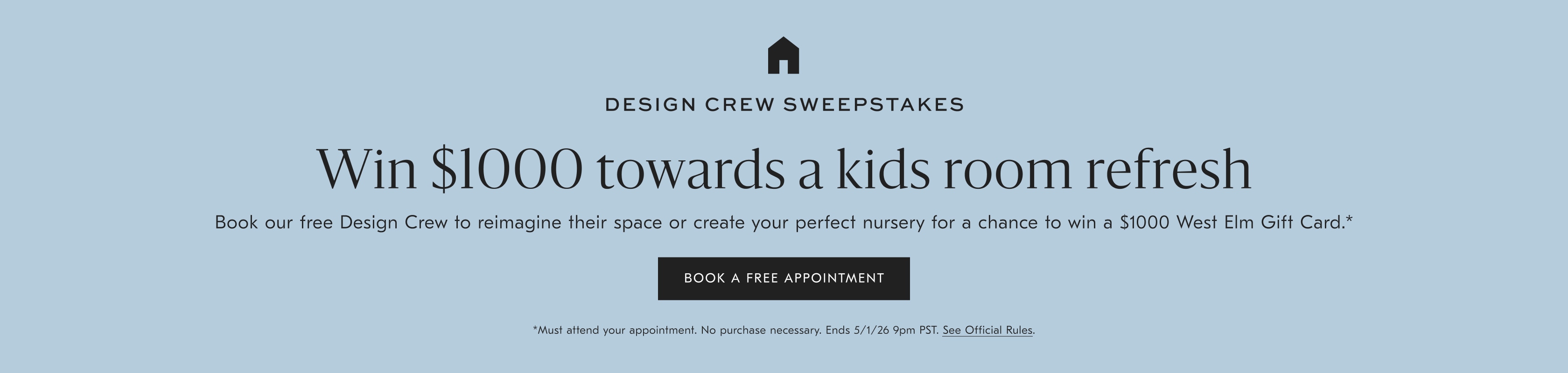 DESIGN CREW SWEEPSTAKES

Win $1000 towards a kids room refresh

Book our free Design Crew to reimagine their space or create your perfect nursery for a chance to win a $1000 West Elm Gift Card.*

BOOK A FREE APPOINTMENT

*Must attend your appointment. No purchase necessary. Ends 5/1/26 9pm PST. See Official Rules.