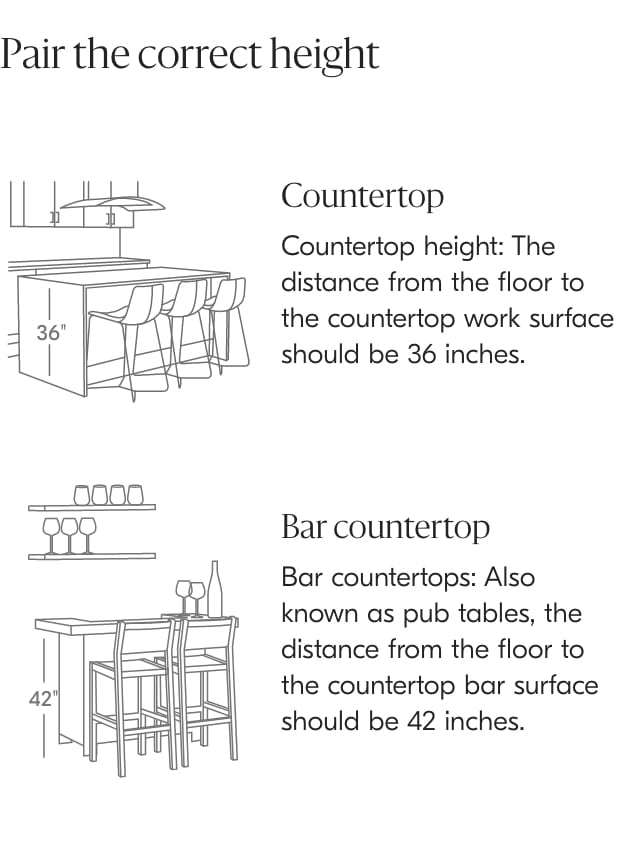 Pair the correct height

36"

Countertop

Countertop height: The distance from the floor to the countertop work surface should be 36 inches.

42"

Bar countertop

Bar countertops: Also known as pub tables, the distance from the floor to the countertop bar surface should be 42 inches.