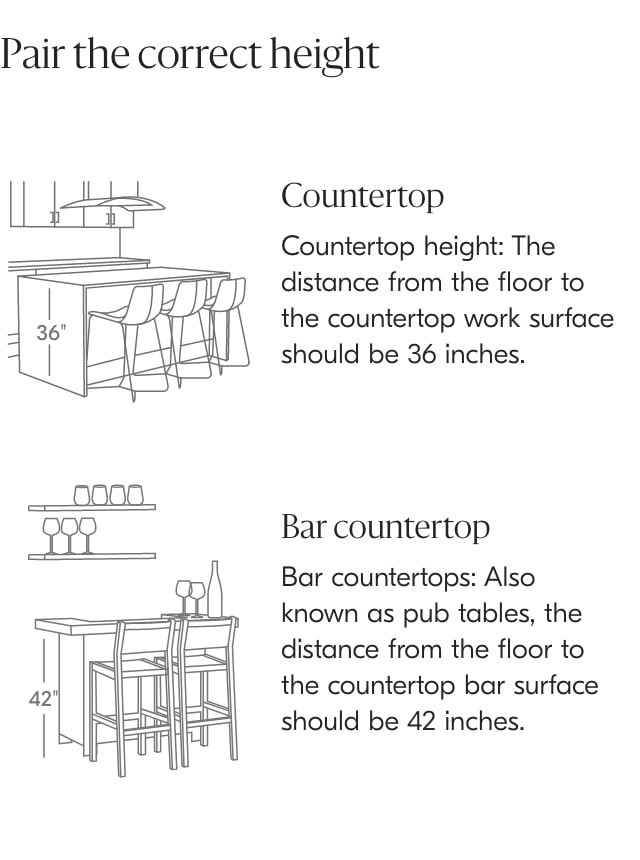 Pair the correct height

36"

Countertop

Countertop height: The distance from the floor to the countertop work surface should be 36 inches.

42"

Bar countertop

Bar countertops: Also known as pub tables, the distance from the floor to the countertop bar surface should be 42 inches.